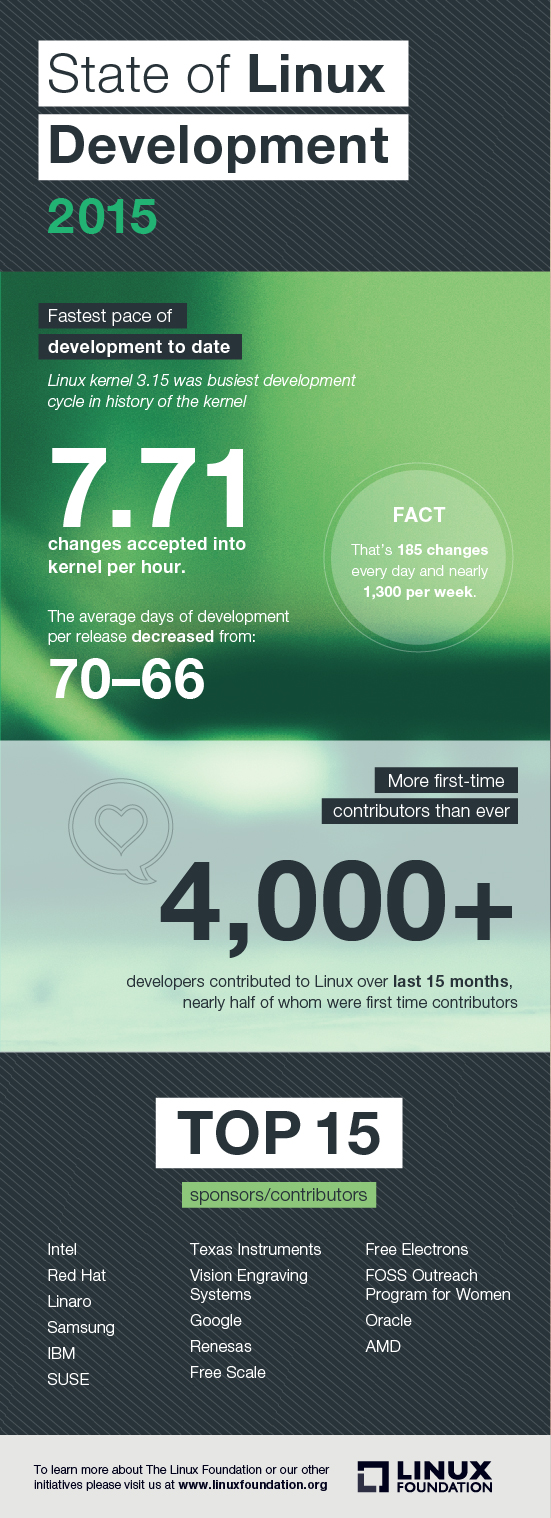 State of Linux Development

2015

Fastest pace of development to date

Linux kernel 3.15 was busiest development cycle in history of the kernel

7.71

changes accepted into kernel per hour.

FACT

That's 185 changes every day and nearly 1,300 per week.

The average days of development per release decreased from:

70–66

More first-time contributors than ever

4,000+

developers contributed to Linux over last 15 months, nearly half of whom were first time contributors

TOP 15

sponsors/contributors

Intel
Red Hat
Linaro
Samsung
IBM
SUSE

Texas Instruments
Vision Engraving Systems
Google
Renesas
Free Scale

Free Electrons
FOSS Outreach Program for Women
Oracle
AMD

To learn more about The Linux Foundation or our other initiatives please visit us at www.linuxfoundation.org

LINUX FOUNDATION