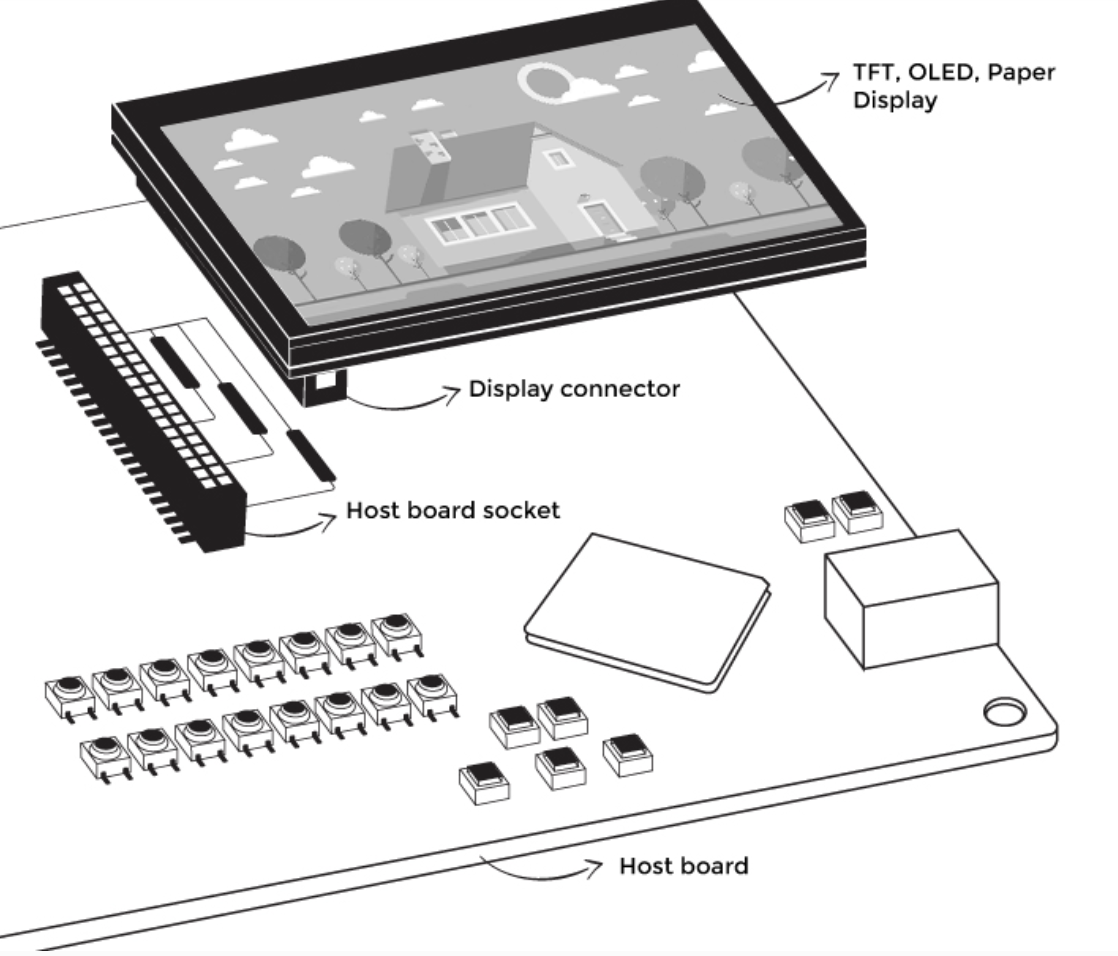 TFT, OLED, Paper Display

Display connector

Host board socket

Host board