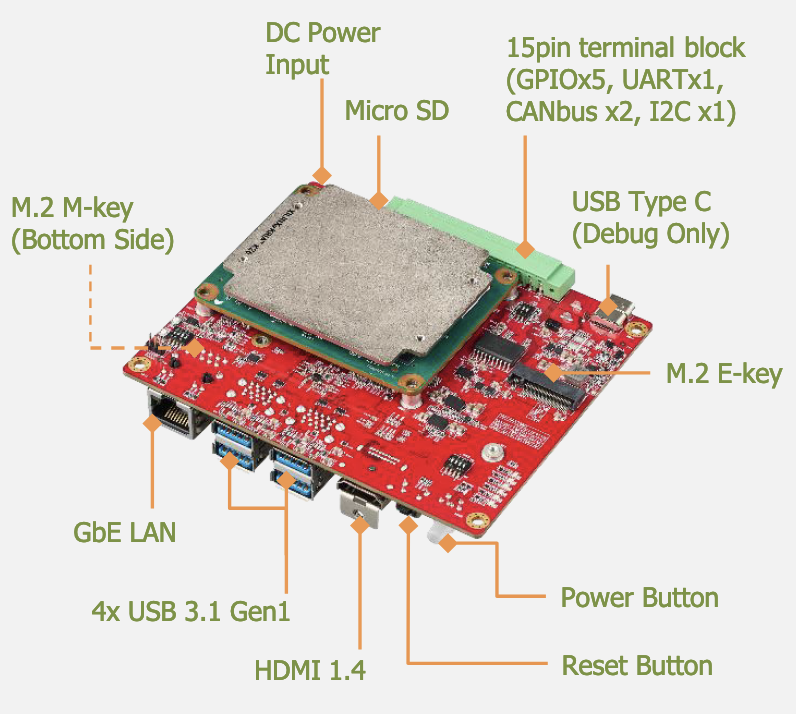 DC Power Input

15pin terminal block (GPIOx5, UARTx1, CANbus x2, I2C x1)

Micro SD

M.2 M-key (Bottom Side)

USB Type C (Debug Only)

M.2 E-key

GbE LAN

4x USB 3.1 Gen1

HDMI 1.4

Power Button

Reset Button