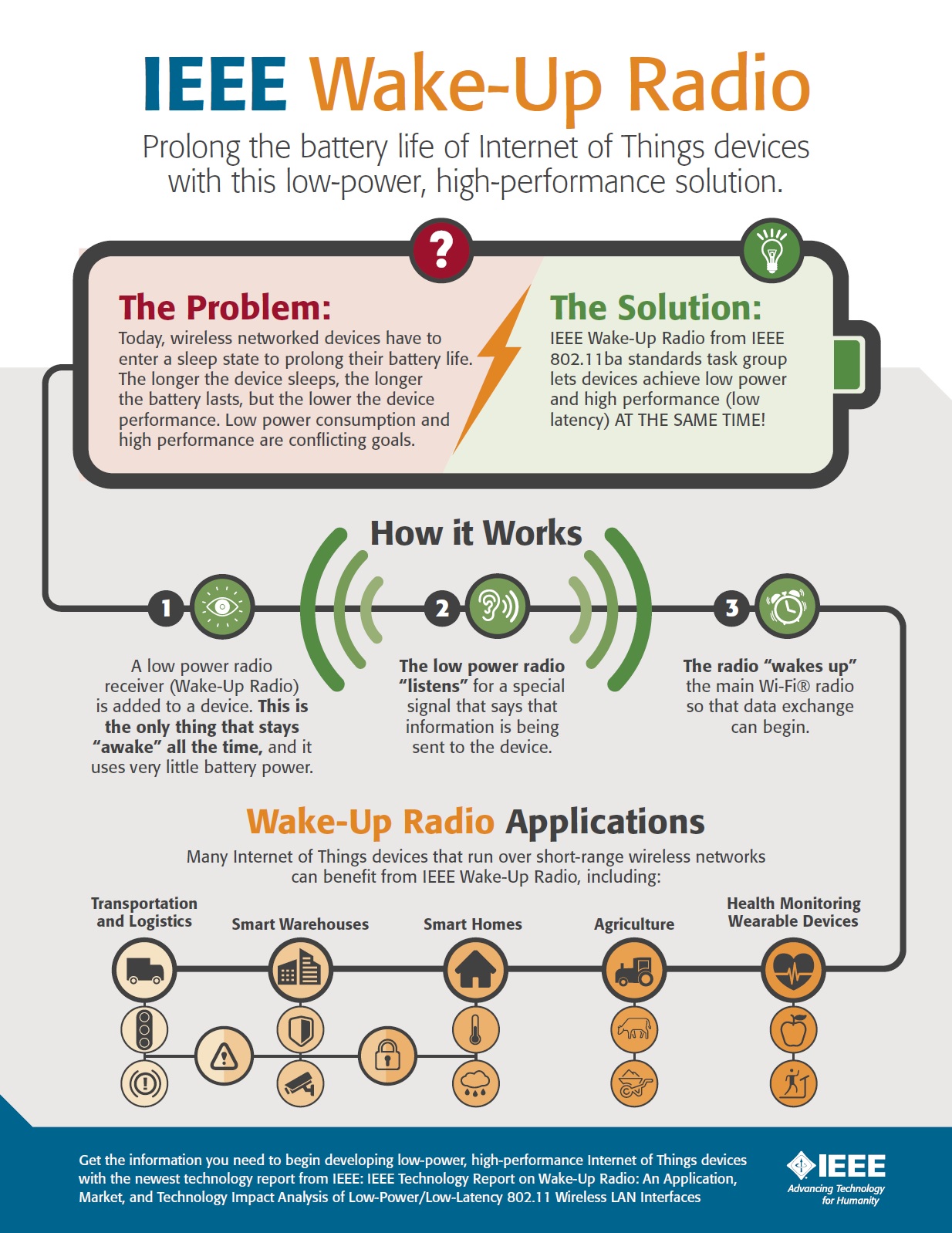 IEEE Wake-Up Radio

Prolong the battery life of Internet of Things devices with this low-power, high-performance solution.

?

The Problem:
Today, wireless networked devices have to enter a sleep state to prolong their battery life. The longer the device sleeps, the longer the battery lasts, but the lower the device performance. Low power consumption and high performance are conflicting goals.

The Solution:
IEEE Wake-Up Radio from IEEE 802.11ba standards task group lets devices achieve low power and high performance (low latency) AT THE SAME TIME!

How it Works

1
A low power radio receiver (Wake-Up Radio) is added to a device. This is the only thing that stays "awake" all the time, and it uses very little battery power.

2
The low power radio "listens" for a special signal that says that information is being sent to the device.

3
The radio "wakes up" the main Wi-Fi® radio so that data exchange can begin.

Wake-Up Radio Applications
Many Internet of Things devices that run over short-range wireless networks can benefit from IEEE Wake-Up Radio, including:

Transportation and Logistics
Smart Warehouses
Smart Homes
Agriculture
Health Monitoring Wearable Devices

Get the information you need to begin developing low-power, high-performance Internet of Things devices with the newest technology report from IEEE: IEEE Technology Report on Wake-Up Radio: An Application, Market, and Technology Impact Analysis of Low-Power/Low-Latency 802.11 Wireless LAN Interfaces

IEEE
Advancing Technology for Humanity