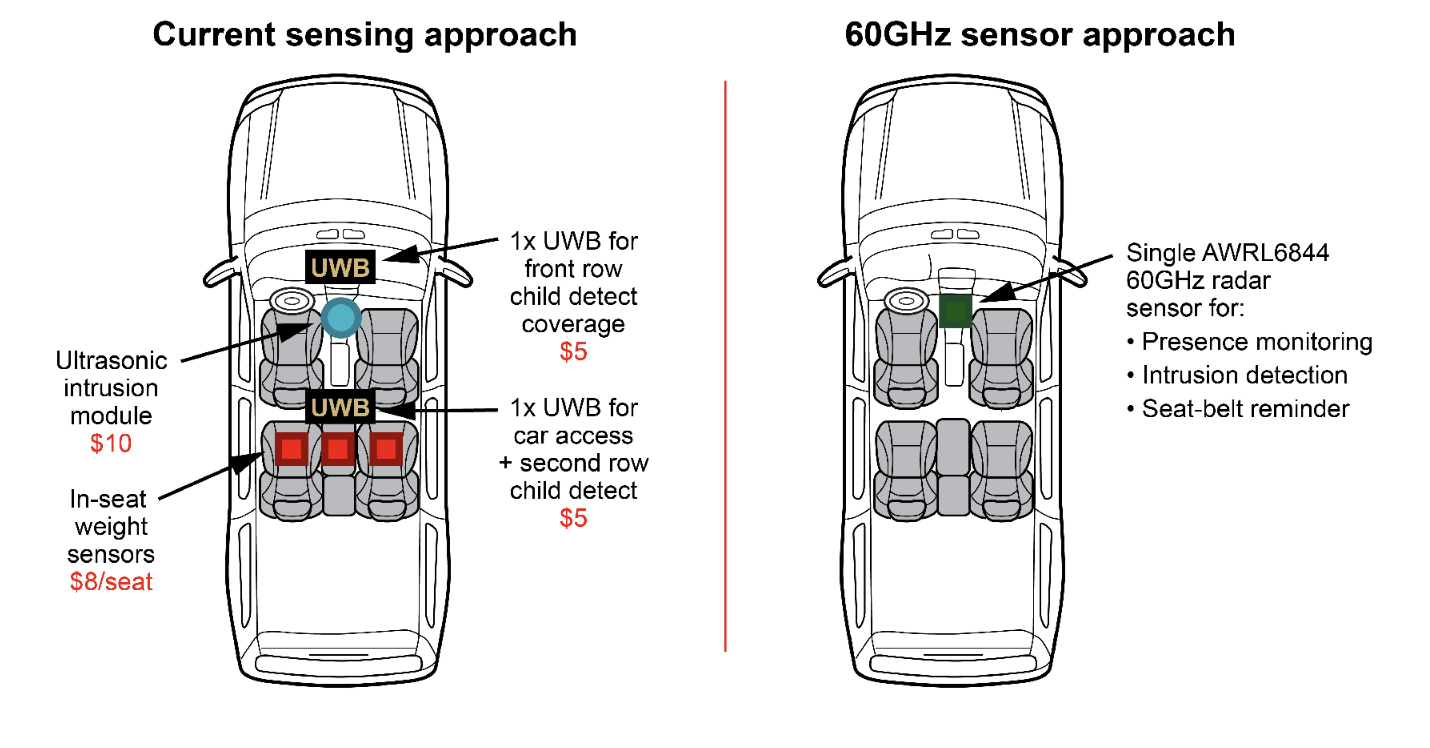 Current sensing approach

UWB

1x UWB for front row child detect coverage
$5

Ultrasonic intrusion module
$10

UWB

1x UWB for car access + second row child detect
$5

In-seat weight sensors
$8/seat

60GHz sensor approach

Single AWRL6844 60GHz radar sensor for:
• Presence monitoring
• Intrusion detection
• Seat-belt reminder