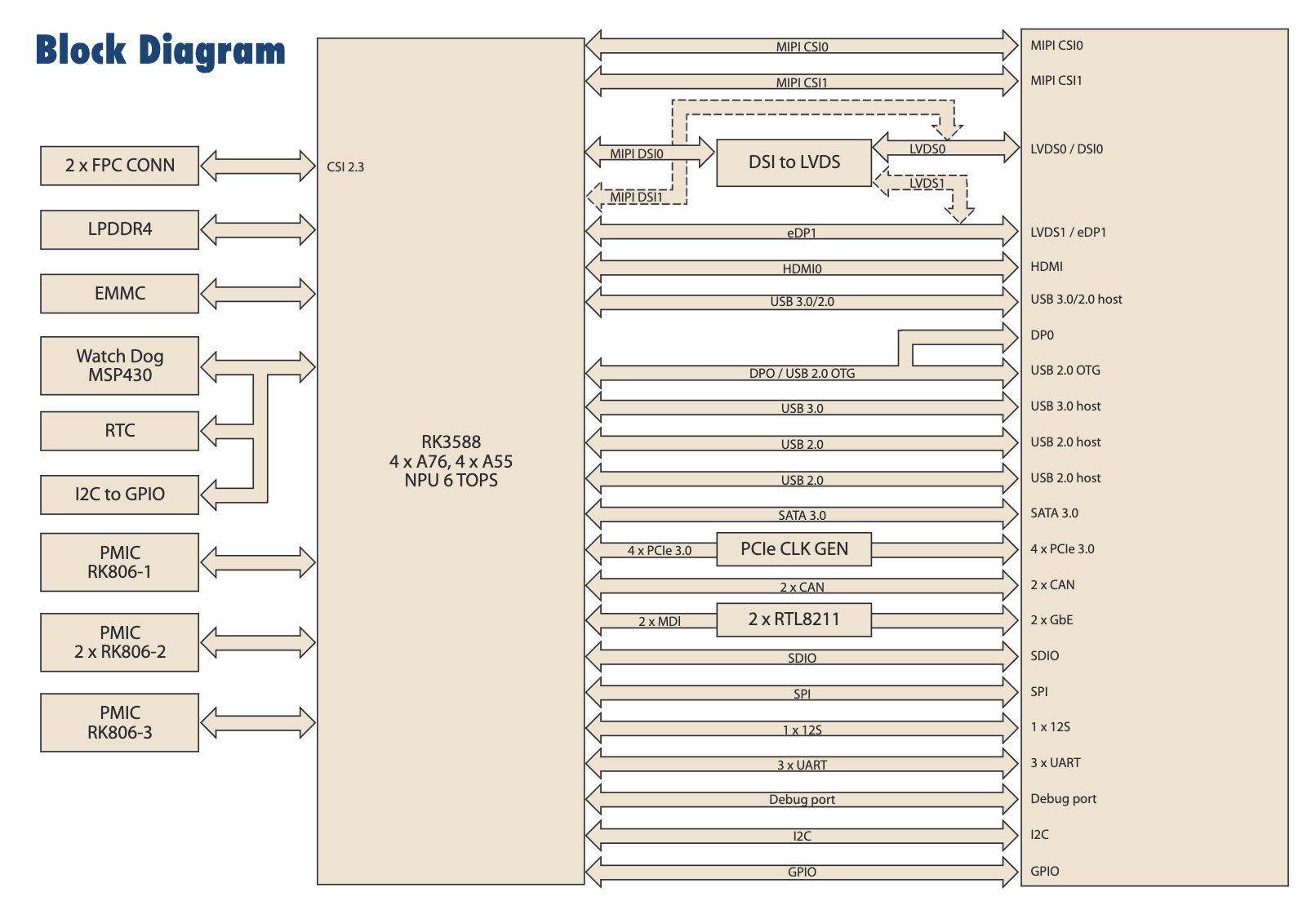 Block Diagram

2 x FPC CONN

LPDDR4

EMMC

Watch Dog
MSP430

RTC

I2C to GPIO

PMIC
RK806-1

PMIC
2 x RK806-2

PMIC
RK806-3

CSI 2.3

RK3588
4 x A76, 4 x A55
NPU 6 TOPS

MIPI CSI0

MIPI CSI1

MIPI DSI0

DSI to LVDS

LVDS0

MIPI DSI1

LVDS1

eDP1

HDMI0

USB 3.0/2.0

DPO / USB 2.0 OTG

USB 3.0

USB 2.0

USB 2.0

SATA 3.0

4 x PCIe 3.0

PCIe CLK GEN

2 x CAN

2 x MDI

2 x RTL8211

SDIO

SPI

1 x 12S

3 x UART

Debug port

I2C

GPIO

MIPI CSI0

MIPI CSI1

LVDS0 / DSI0

LVDS1 / eDP1

HDMI

USB 3.0/2.0 host

DP0

USB 2.0 OTG

USB 3.0 host

USB 2.0 host

USB 2.0 host

SATA 3.0

4 x PCIe 3.0

2 x CAN

2 x GbE

SDIO

SPI

1 x 12S

3 x UART

Debug port

I2C

GPIO